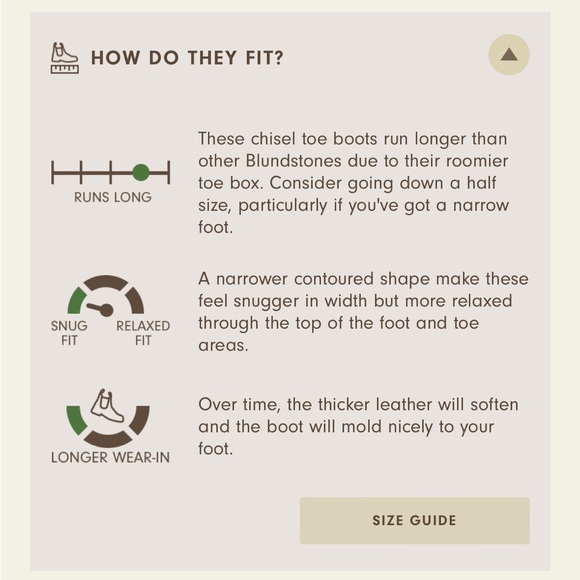 HOW DO THEY FIT?

RUNS LONG

These chisel toe boots run longer than other Blundstones due to their roomier toe box. Consider going down a half size, particularly if you've got a narrow foot.

SNUG FIT

RELAXED FIT

A narrower contoured shape make these feel snugger in width but more relaxed through the top of the foot and toe areas.

LONGER WEAR-IN

Over time, the thicker leather will soften and the boot will mold nicely to your foot.

SIZE GUIDE